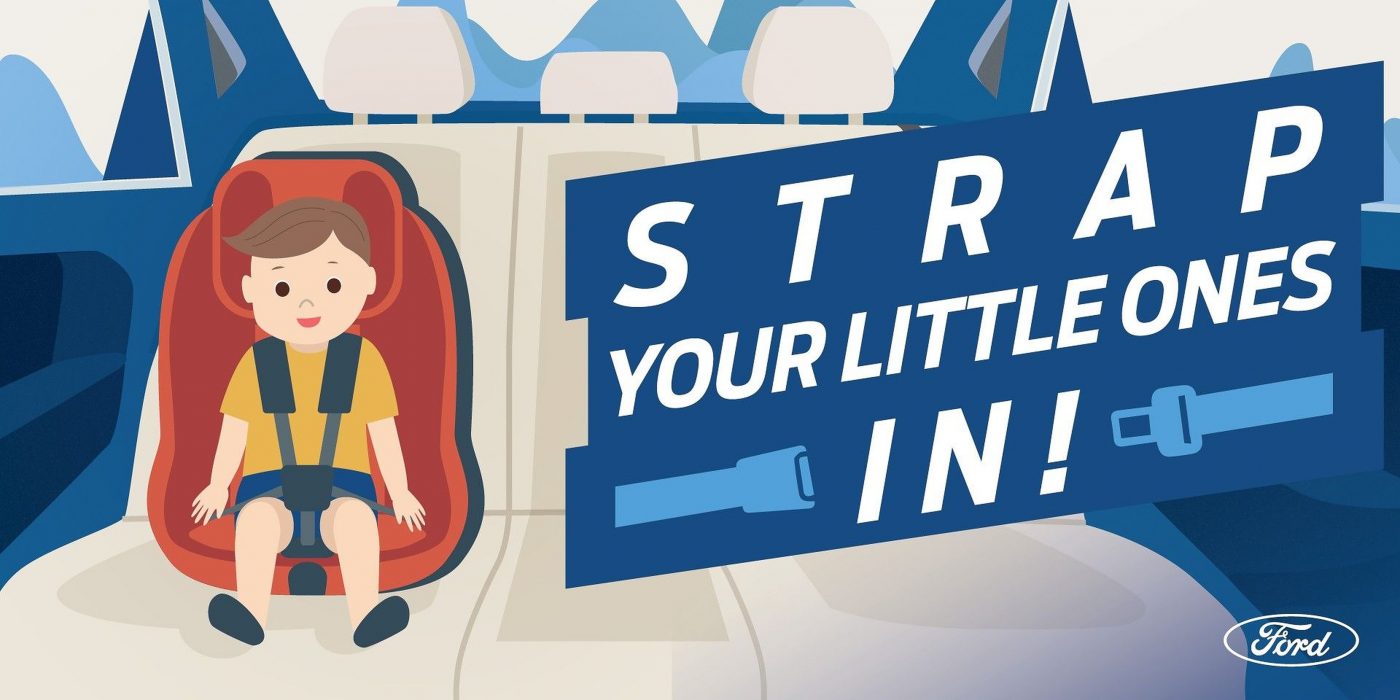 STRAP
YOUR LITTLE ONES
IN!

Ford